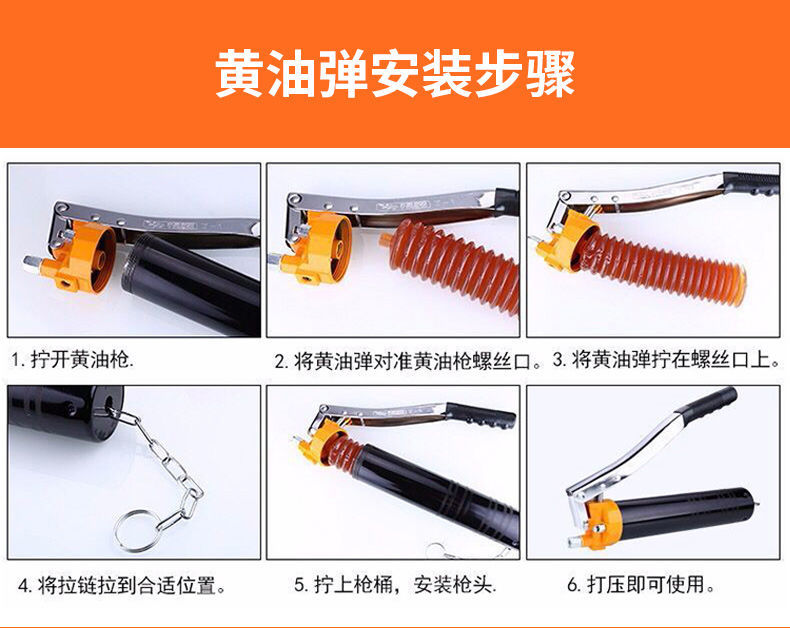 黄油弹安装步骤

1. 拧开黄油枪.

2. 将黄油弹对准黄油枪螺丝口。

3. 将黄油弹拧在螺丝口上。

4. 将拉链拉到合适位置。

5. 拧上枪桶，安装枪头.

6. 打压即可使用。